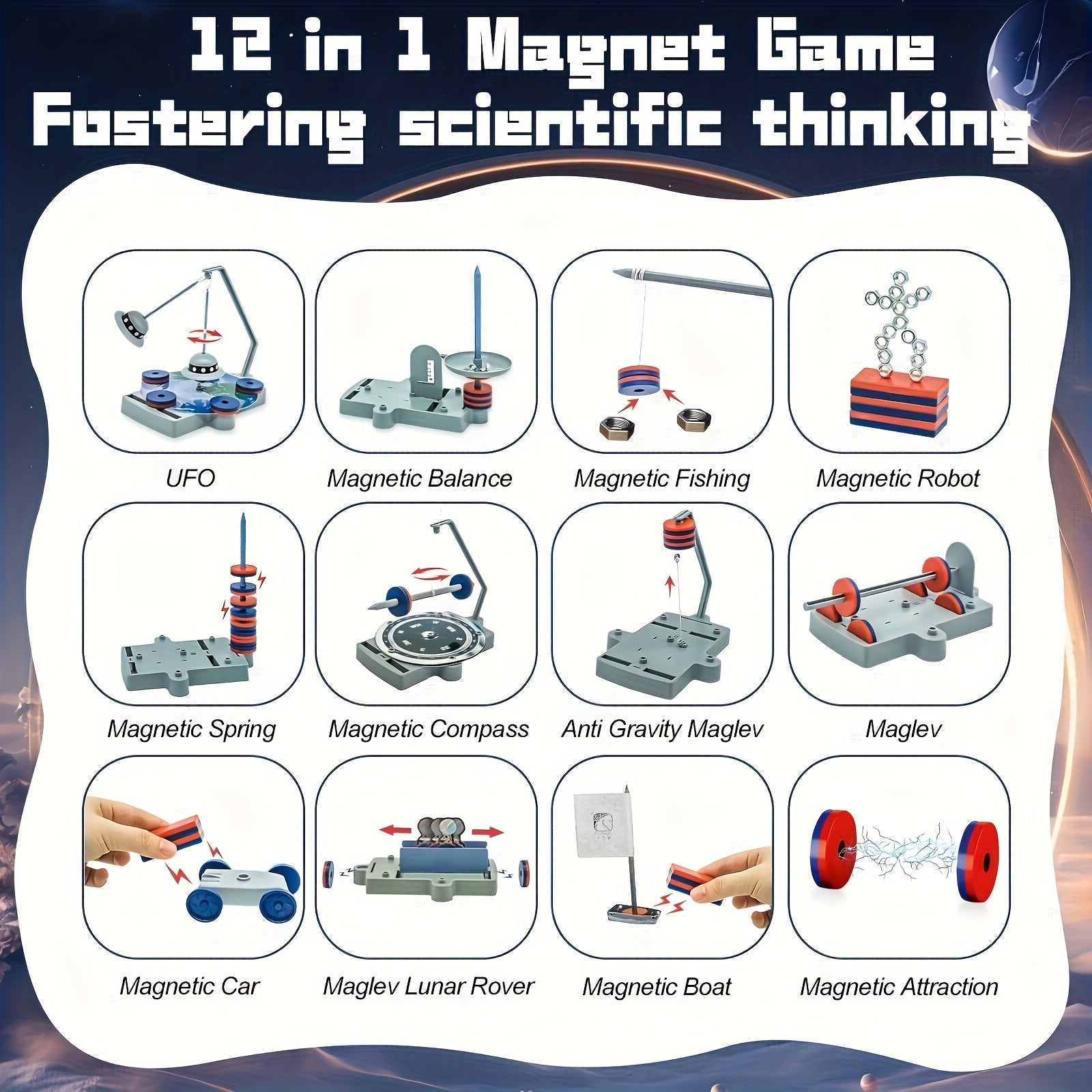 12 in 1 Magnet Game
Fostering scientific thinking

UFO

Magnetic Balance

Magnetic Fishing

Magnetic Robot

Magnetic Spring

Magnetic Compass

Anti Gravity Maglev

Maglev

Magnetic Car

Maglev Lunar Rover

Magnetic Boat

Magnetic Attraction